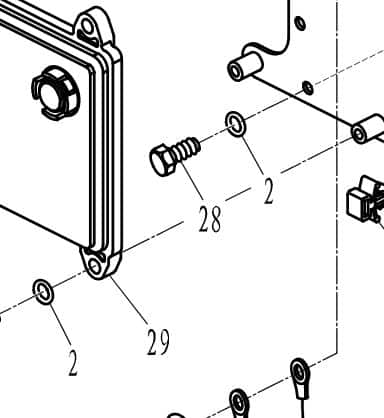 2
28
29
2