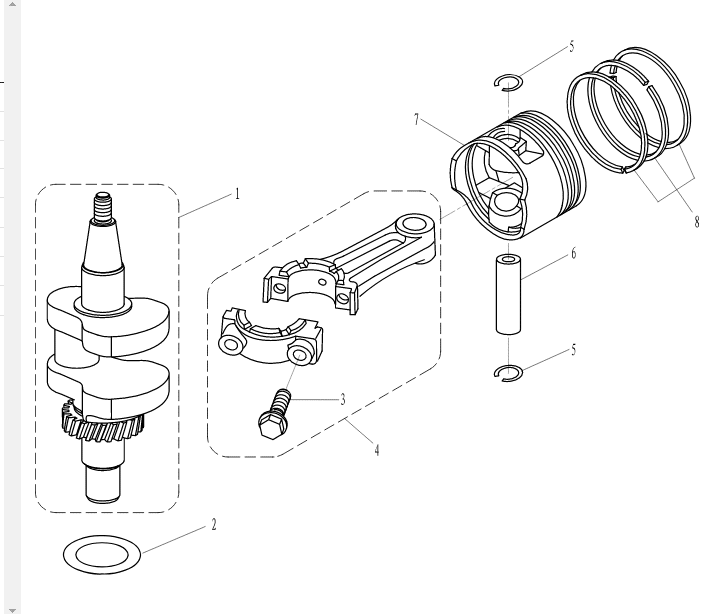 5
7
8
1
6
5
3
4
2