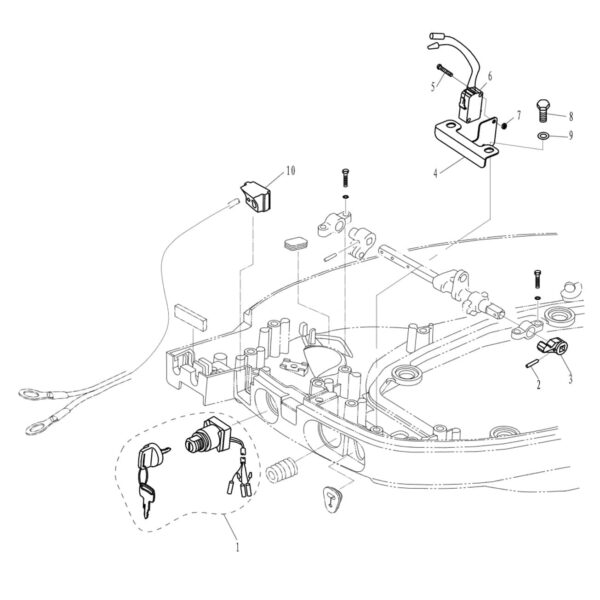 5
6
7
8
9
4
10
2
3
1