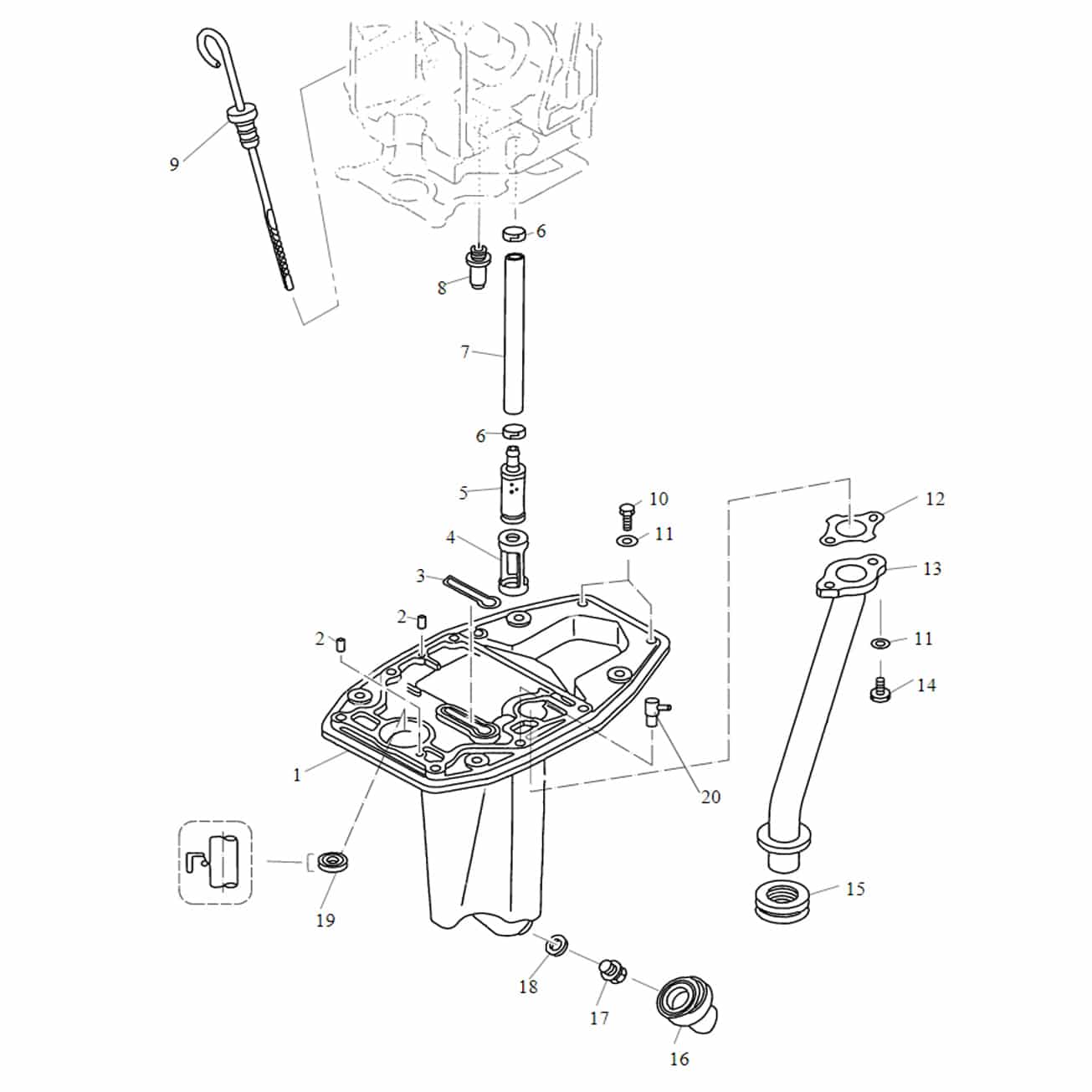 9
6
8
7
6
5
10
11
12
4
3
13
2
2
11
14
1
20
19
15
18
17
16