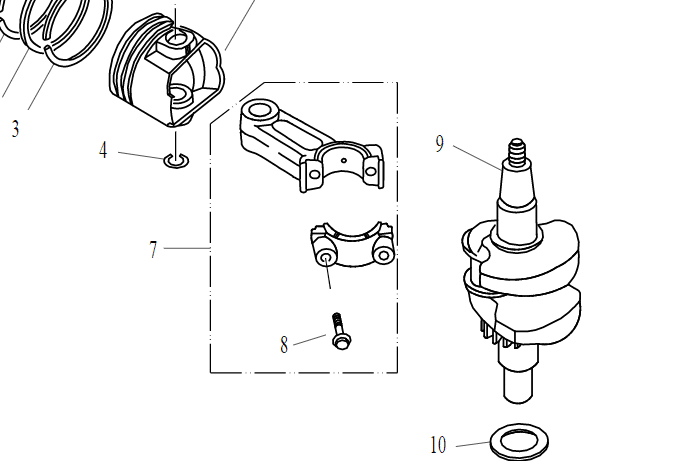 3
4
7
8
9
10