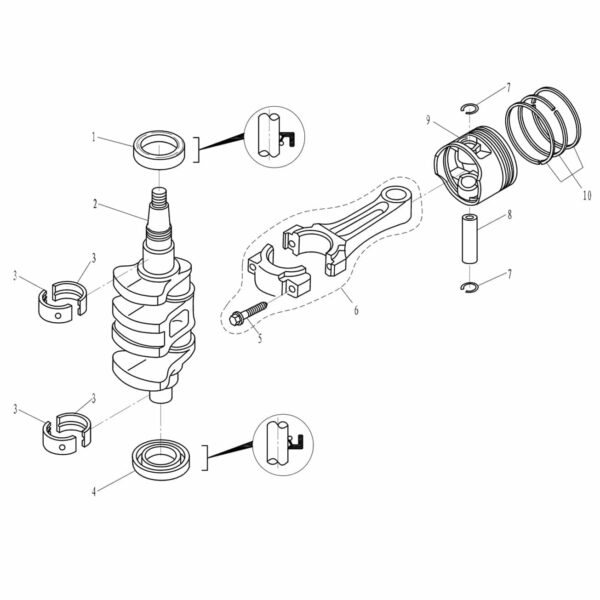 1
2
3
3
3
3
4
5
6
7
9
10
8
7