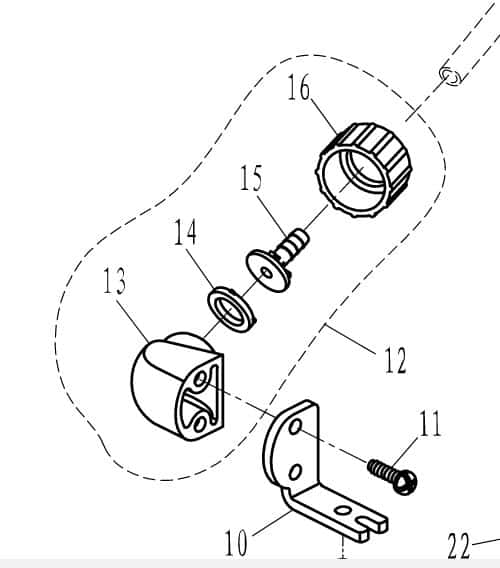 16
15
14
13
12
11
10
22