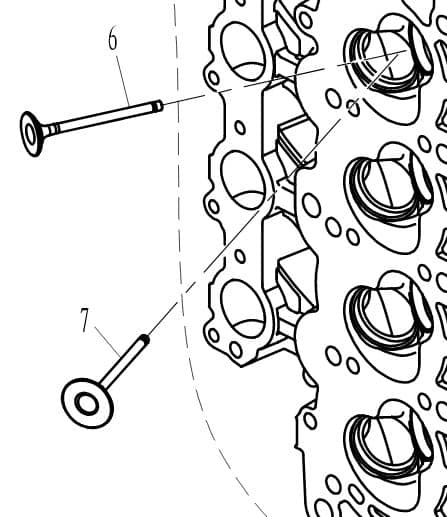 6

7