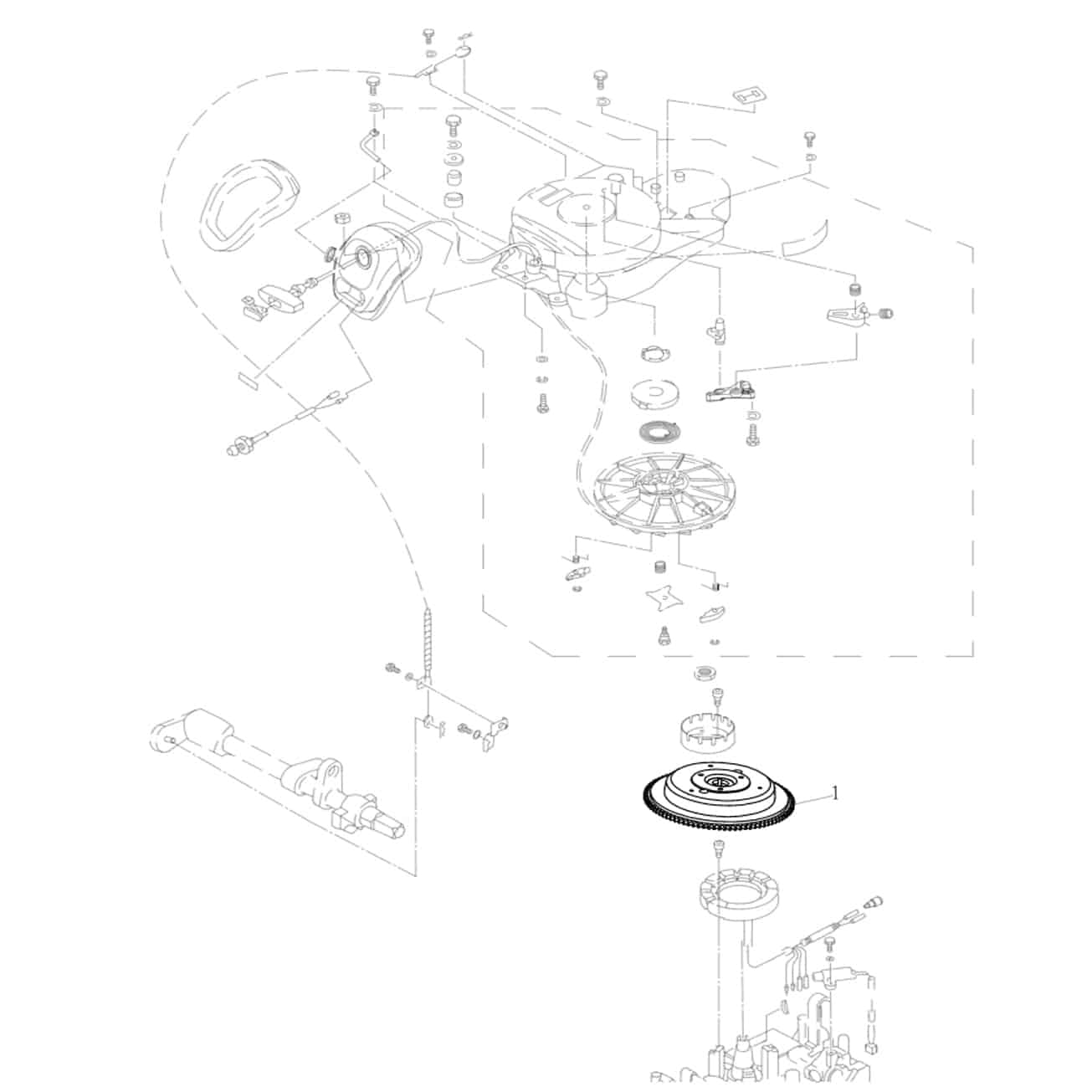 1