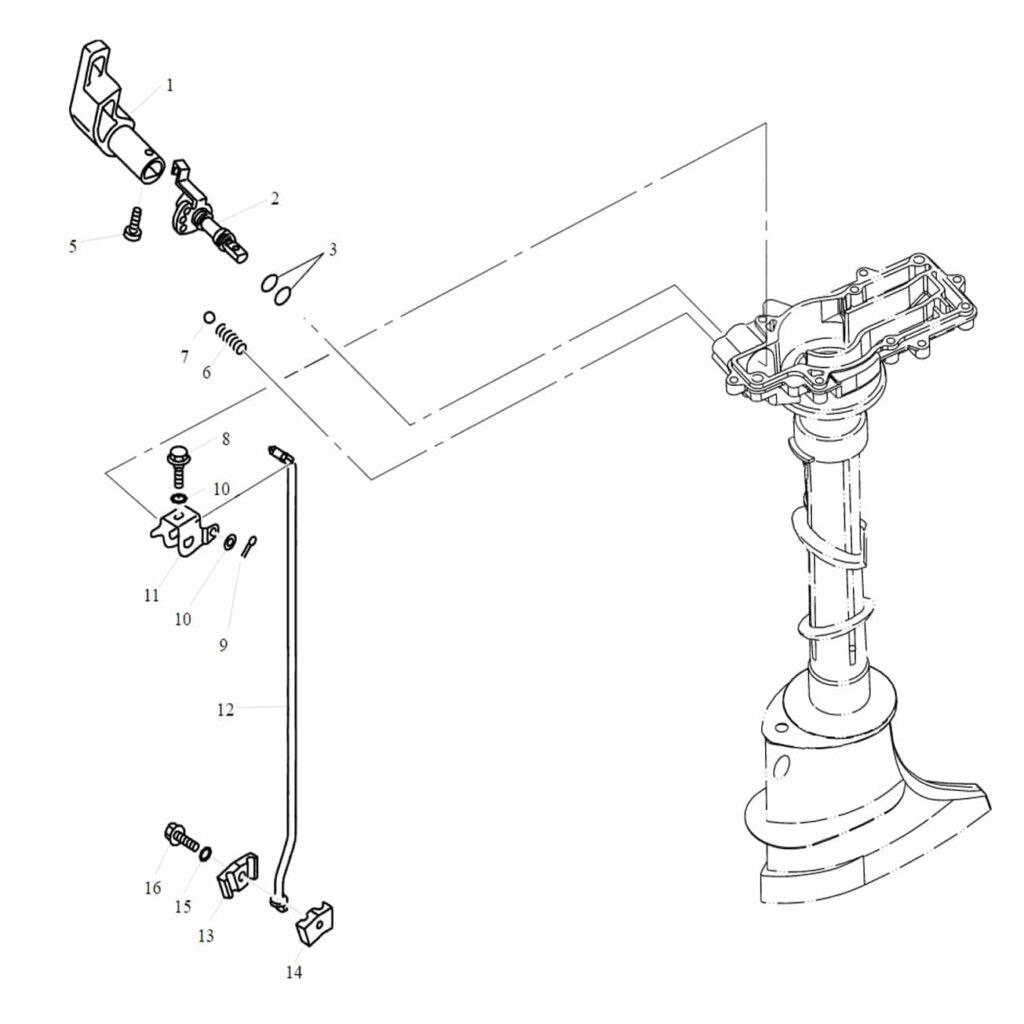 1
2
5
3
7
6
8
10
11
10
9
12
16
15
13
14