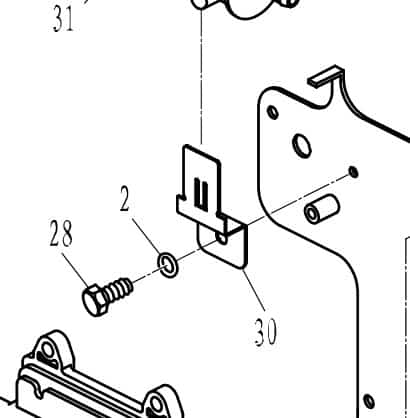 31

2

28

30