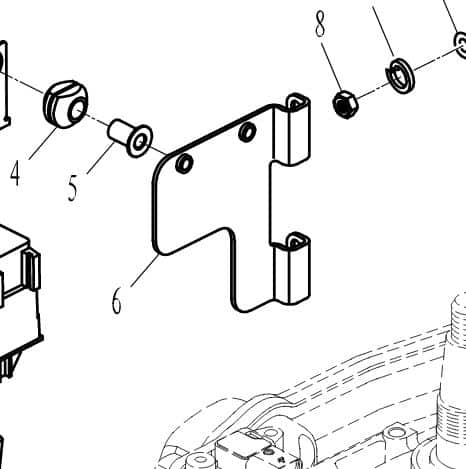 8
4
5
6