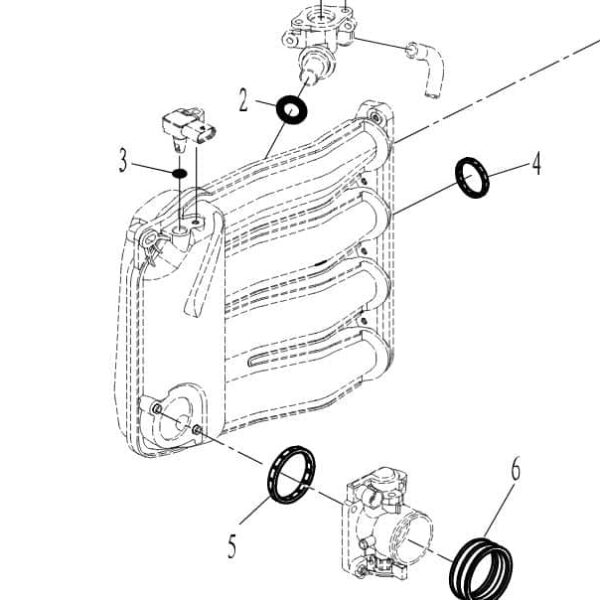 2
3
4
5
6