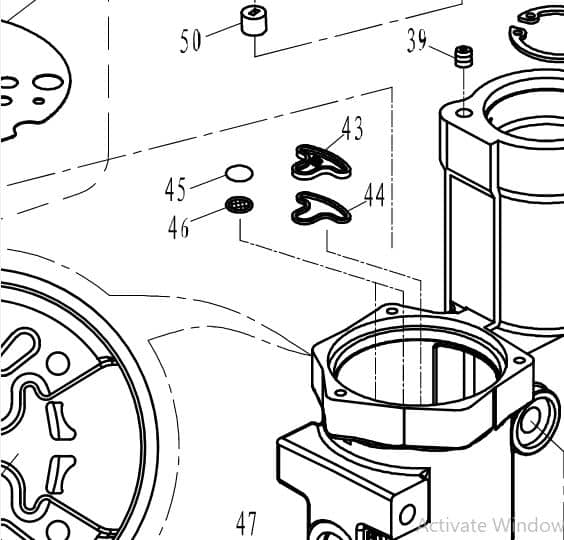 50
39
43
45
44
46
47
Activate Window