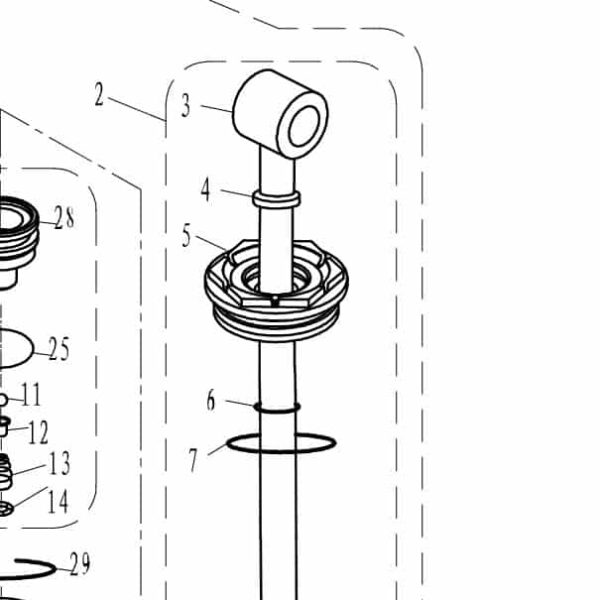 2
3
4
5
6
7
28
25
11
12
13
14
29