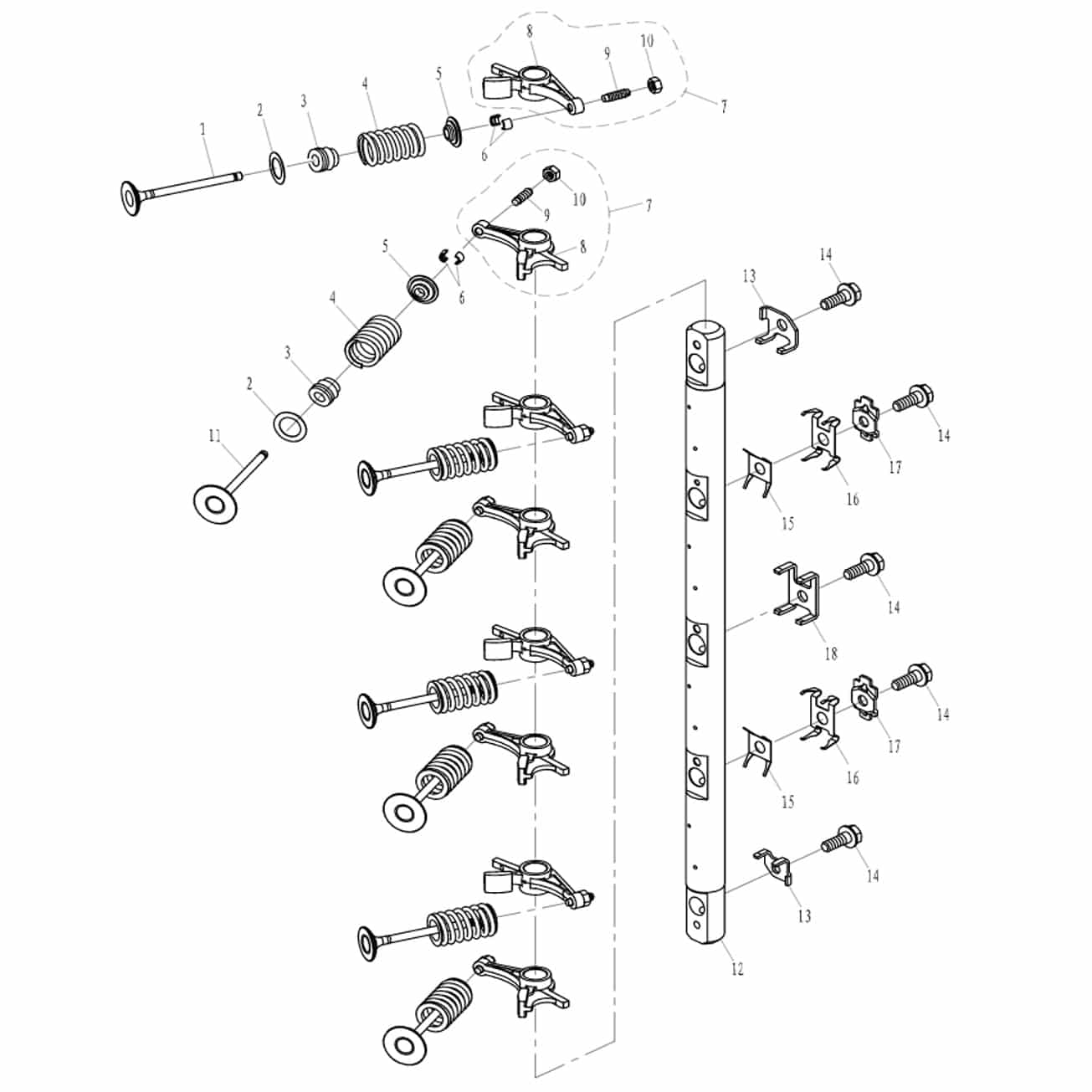 8
9
10
7
1
2
3
4
5
6
10
9
7
8
5
6
4
3
2
11
14
13
14
17
16
15
14
18
14
17
16
15
14
13
12