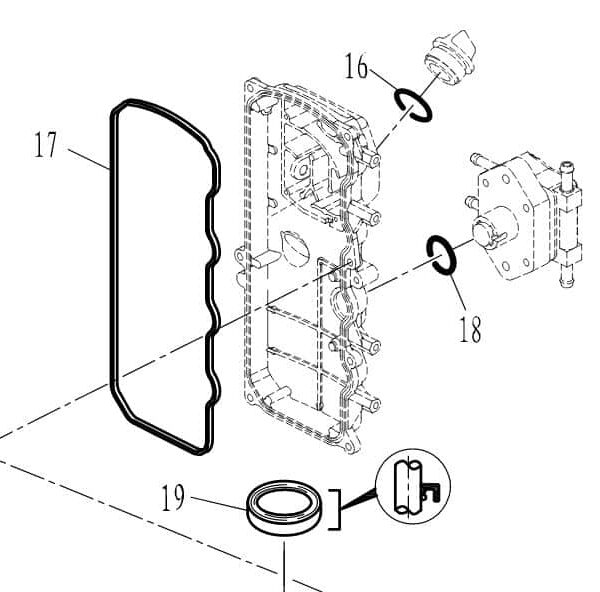 16
17
18
19