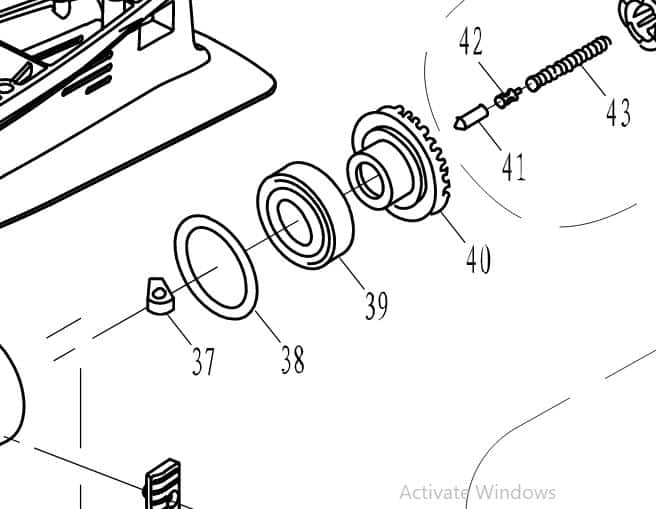 42
43
41
40
39
38
37
Activate Windows