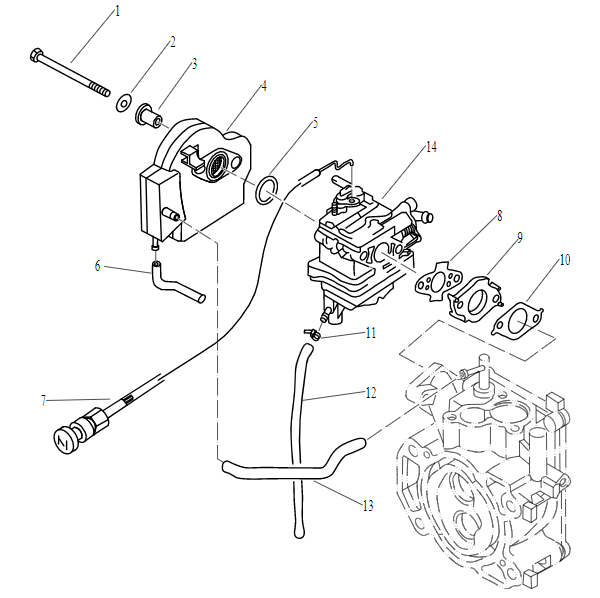 1
2
3
4
5
14
8
9
10
6
11
12
7
13